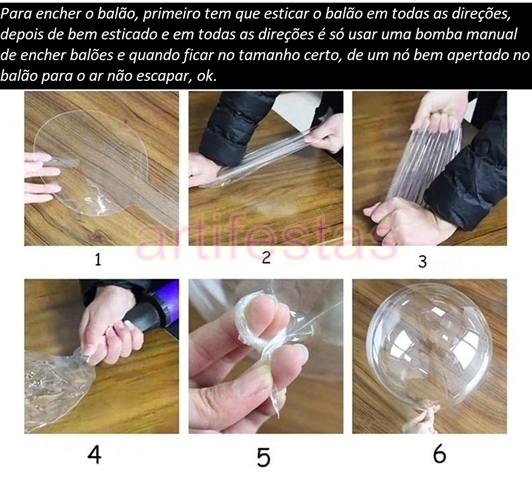 Para encher o balão, primeiro tem que esticar o balão em todas as direções, depois de bem esticado e em todas as direções é só usar uma bomba manual de encher balões e quando ficar no tamanho certo, de um nó bem apertado no balão para o ar não escapar, ok.

artifestas

1

2

3

4

5

6