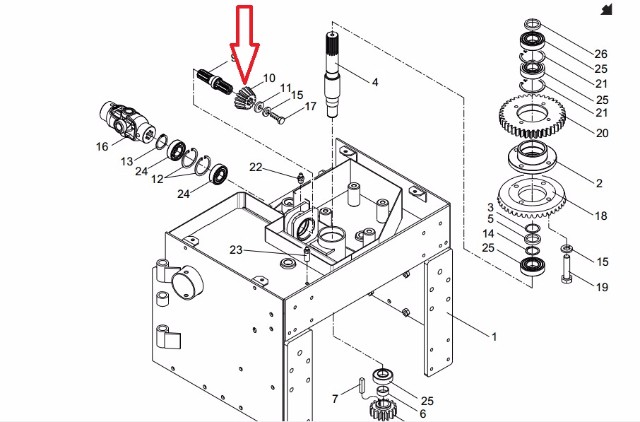 10
11
15
17
4
16
13
24
12
24
22
23
26
25
21
25
21
20
2
18
3
5
14
25
15
19
1
7
25
6