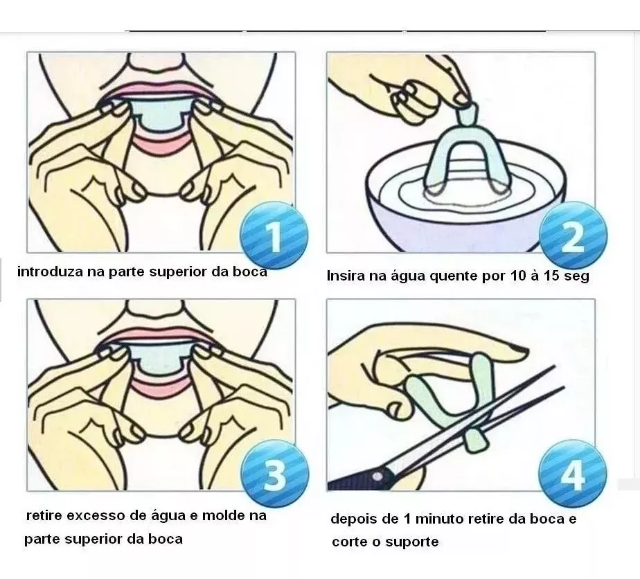 1

introduza na parte superior da boca

2

Insira na água quente por 10 à 15 seg

3

retire excesso de água e molde na parte superior da boca

4

depois de 1 minuto retire da boca e corte o suporte